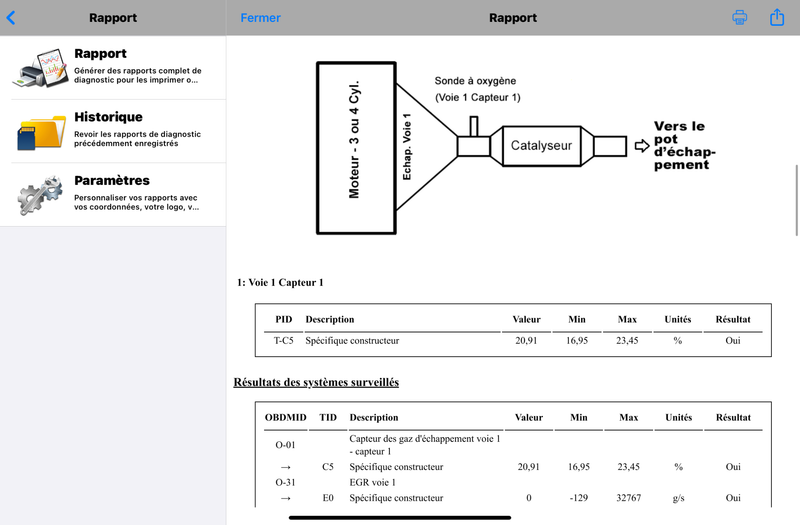 Rapport

Rapport
Générer des rapports complet de diagnostic pour les imprimer o...

Historique
Revoir les rapports de diagnostic précédemment enregistrés

Paramètres
Personnaliser vos rapports avec vos coordonnées, votre logo, v...

Fermer

Rapport

Moteur - 3 ou 4 Cyl.

Echap. Voie 1

Sonde à oxygène
(Voie 1 Capteur 1)

Catalyseur

Vers le pot d'échappement

1: Voie 1 Capteur 1

| PID | Description | Valeur | Min | Max | Unités | Résultat |
|---|---|---|---|---|---|---|
| T-C5 | Spécifique constructeur | 20,91 | 16,95 | 23,45 | % | Oui |

Résultats des systèmes surveillés

| OBDMID | TID | Description | Valeur | Min | Max | Unités | Résultat |
|---|---|---|---|---|---|---|---|
| O-01 | | Capteur des gaz d'échappement voie 1 - capteur 1 | | | | | |
| → | C5 | Spécifique constructeur | 20,91 | 16,95 | 23,45 | % | Oui |
| O-31 | | EGR voie 1 | | | | | |
| → | E0 | Spécifique constructeur | 0 | -129 | 32767 | g/s | Oui |